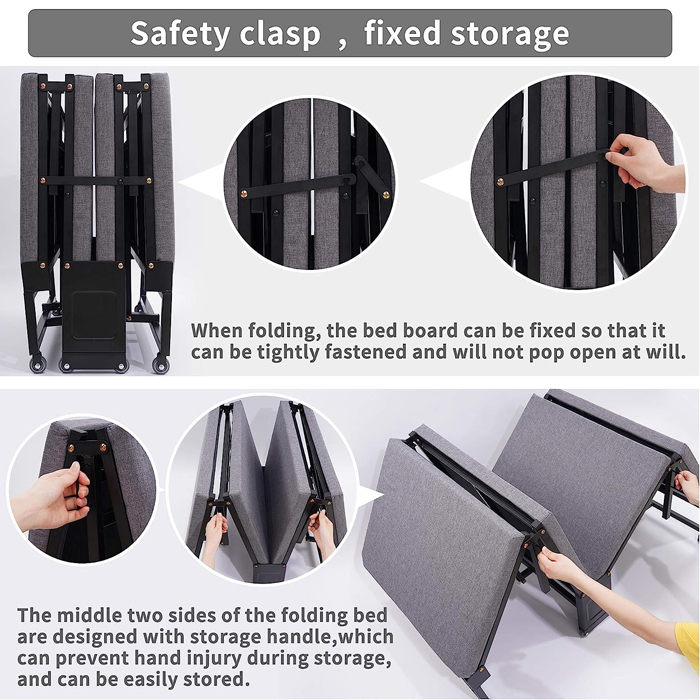 Safety clasp , fixed storage

When folding, the bed board can be fixed so that it can be tightly fastened and will not pop open at will.

The middle two sides of the folding bed are designed with storage handle,which can prevent hand injury during storage, and can be easily stored.